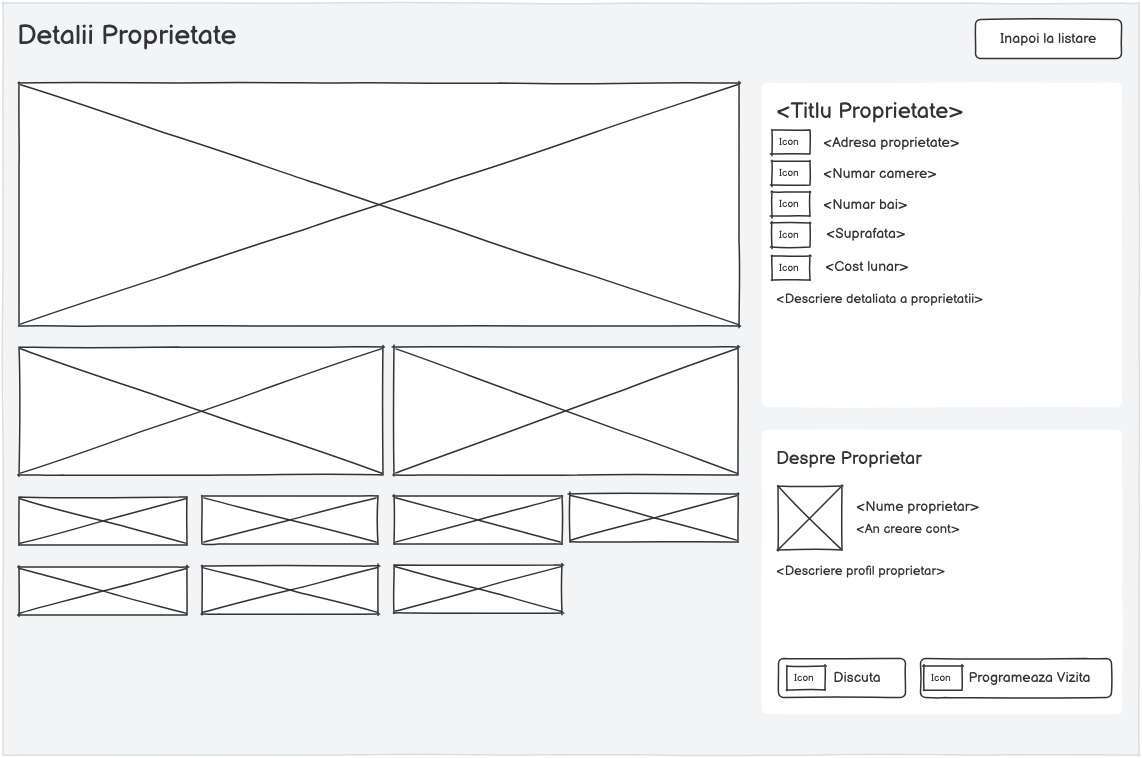 Detalii Proprietate

Inapoi la listare

<Titlu Proprietate>

Icon <Adresa proprietate>

Icon <Numar camere>

Icon <Numar bai>

Icon <Suprafata>

Icon <Cost lunar>

<Descriere detaliata a proprietatii>

Despre Proprietar

<Nume proprietar>

<An creare cont>

<Descriere profil proprietar>

Icon Discuta

Icon Programeaza Vizita